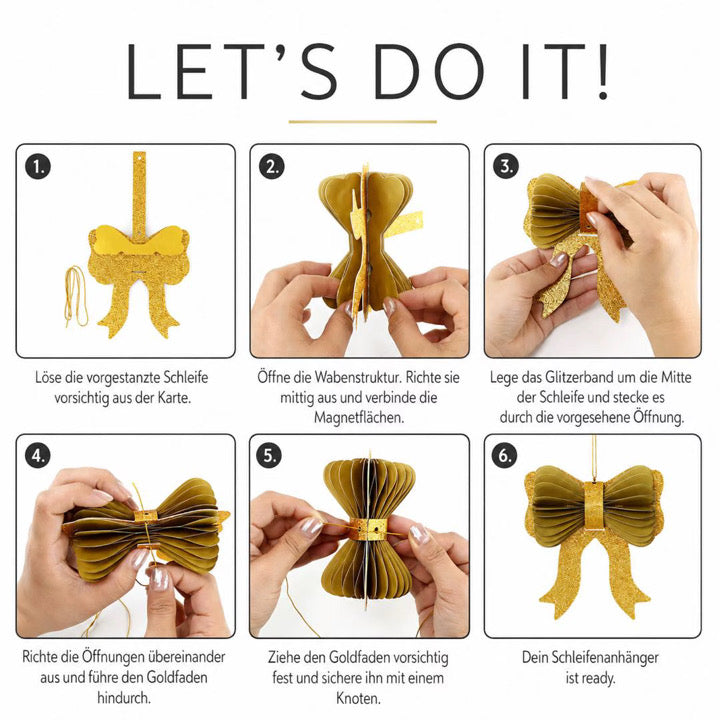 LET'S DO IT!

1.

Löse die vorgestanzte Schleife vorsichtig aus der Karte.

2.

Öffne die Wabenstruktur. Richte sie mittig aus und verbinde die Magnetflächen.

3.

Lege das Glitzerband um die Mitte der Schleife und stecke es durch die vorgesehene Öffnung.

4.

Richte die Öffnungen übereinander aus und führe den Goldfaden hindurch.

5.

Ziehe den Goldfaden vorsichtig fest und sichere ihn mit einem Knoten.

6.

Dein Schleifenanhänger ist ready.